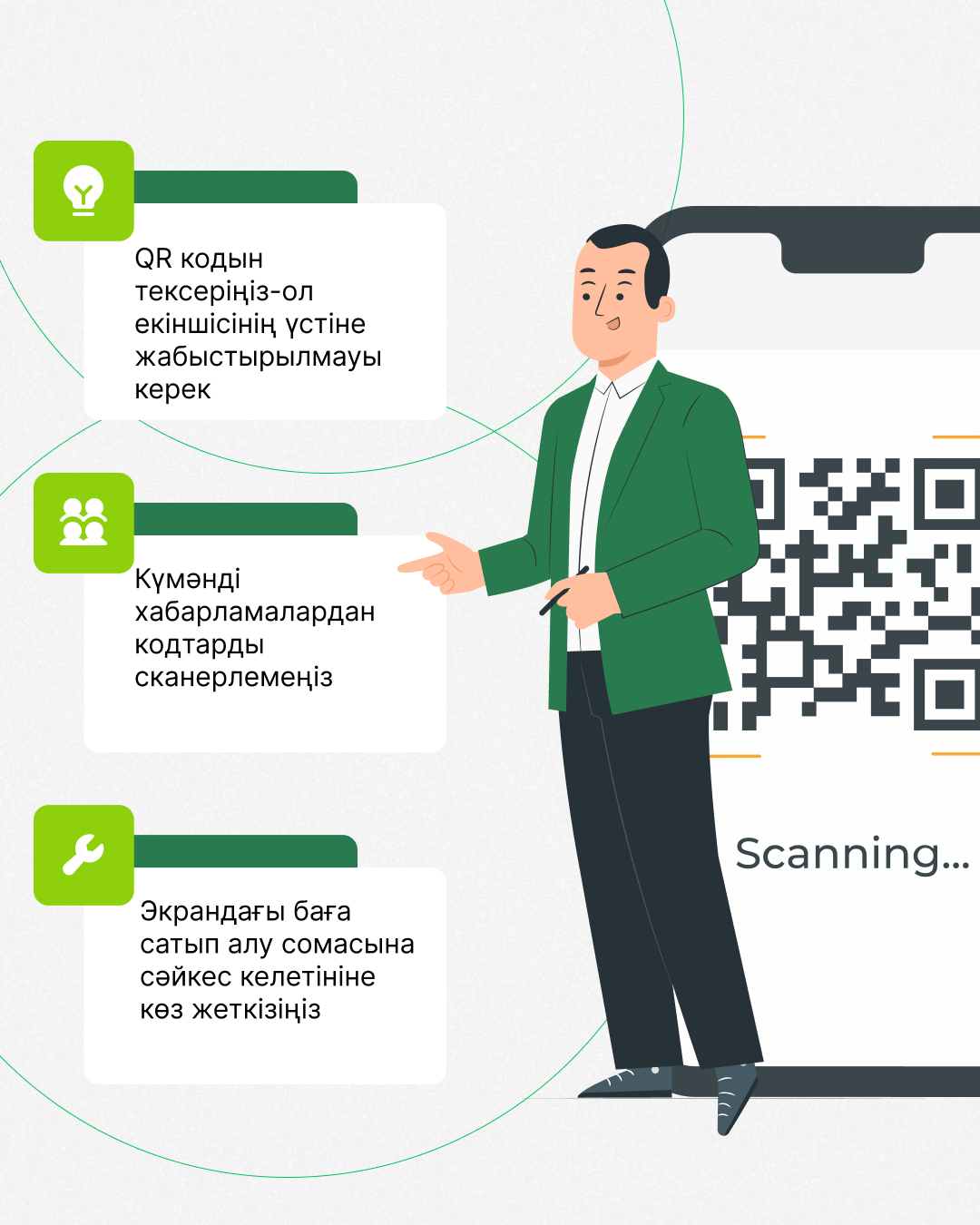 QR кодын тексеріңіз-ол екіншісінің үстіне жабыстырылмауы керек

Күмәнді хабарламалардан кодтарды сканерлемеңіз

Экрандағы баға сатып алу сомасына сәйкес келетініне көз жеткізіңіз

Scanning...